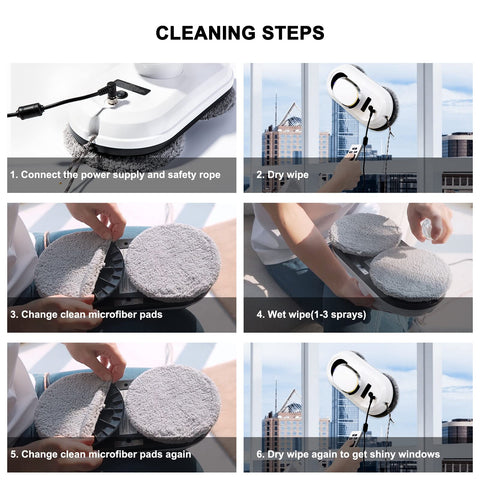 CLEANING STEPS

1. Connect the power supply and safety rope

2. Dry wipe

3. Change clean microfiber pads

4. Wet wipe(1-3 sprays)

5. Change clean microfiber pads again

6. Dry wipe again to get shiny windows